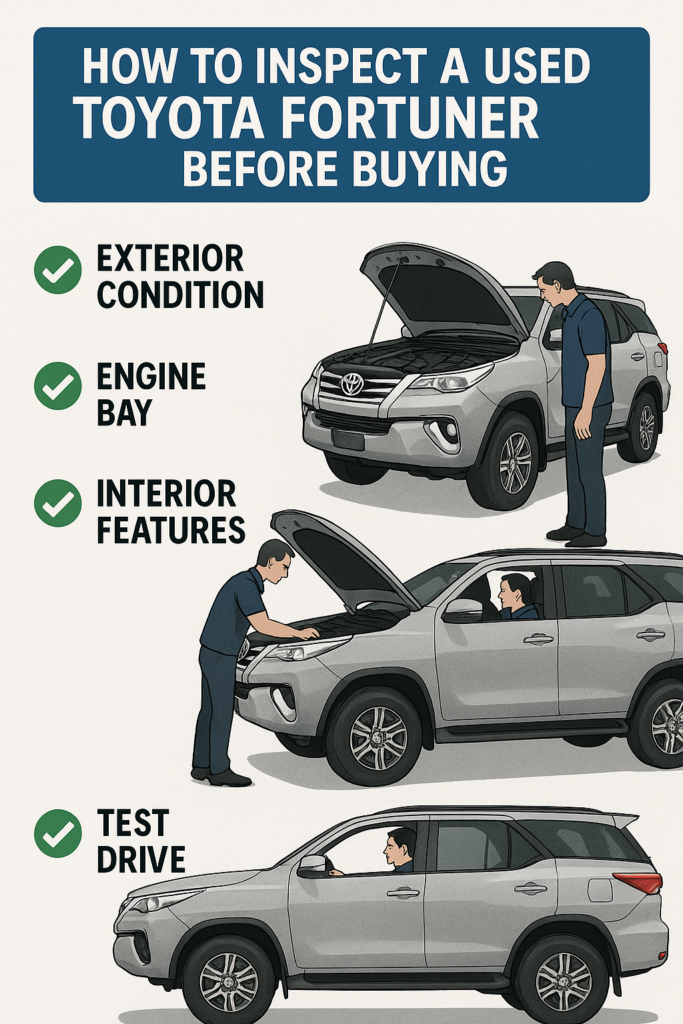 HOW TO INSPECT A USED TOYOTA FORTUNER BEFORE BUYING

EXTERIOR CONDITION

ENGINE BAY

INTERIOR FEATURES

TEST DRIVE